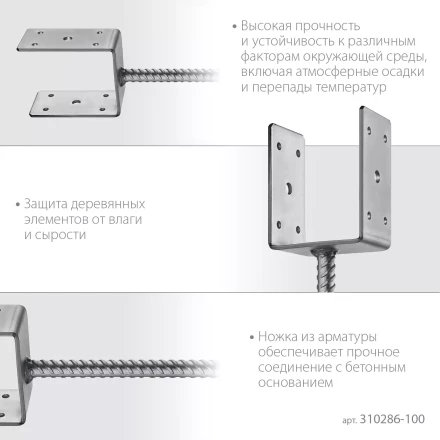 • Высокая прочность и устойчивость к различным факторам окружающей среды, включая атмосферные осадки и перепады температур

• Защита деревянных элементов от влаги и сырости

• Ножка из арматуры обеспечивает прочное соединение с бетонным основанием

арт. 310286-100