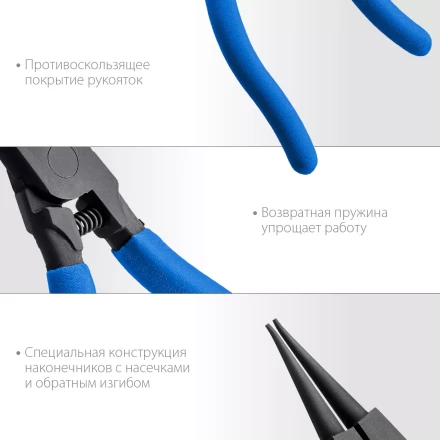 • Противоскользящее покрытие рукояток

• Возвратная пружина упрощает работу

• Специальная конструкция наконечников с насечками и обратным изгибом